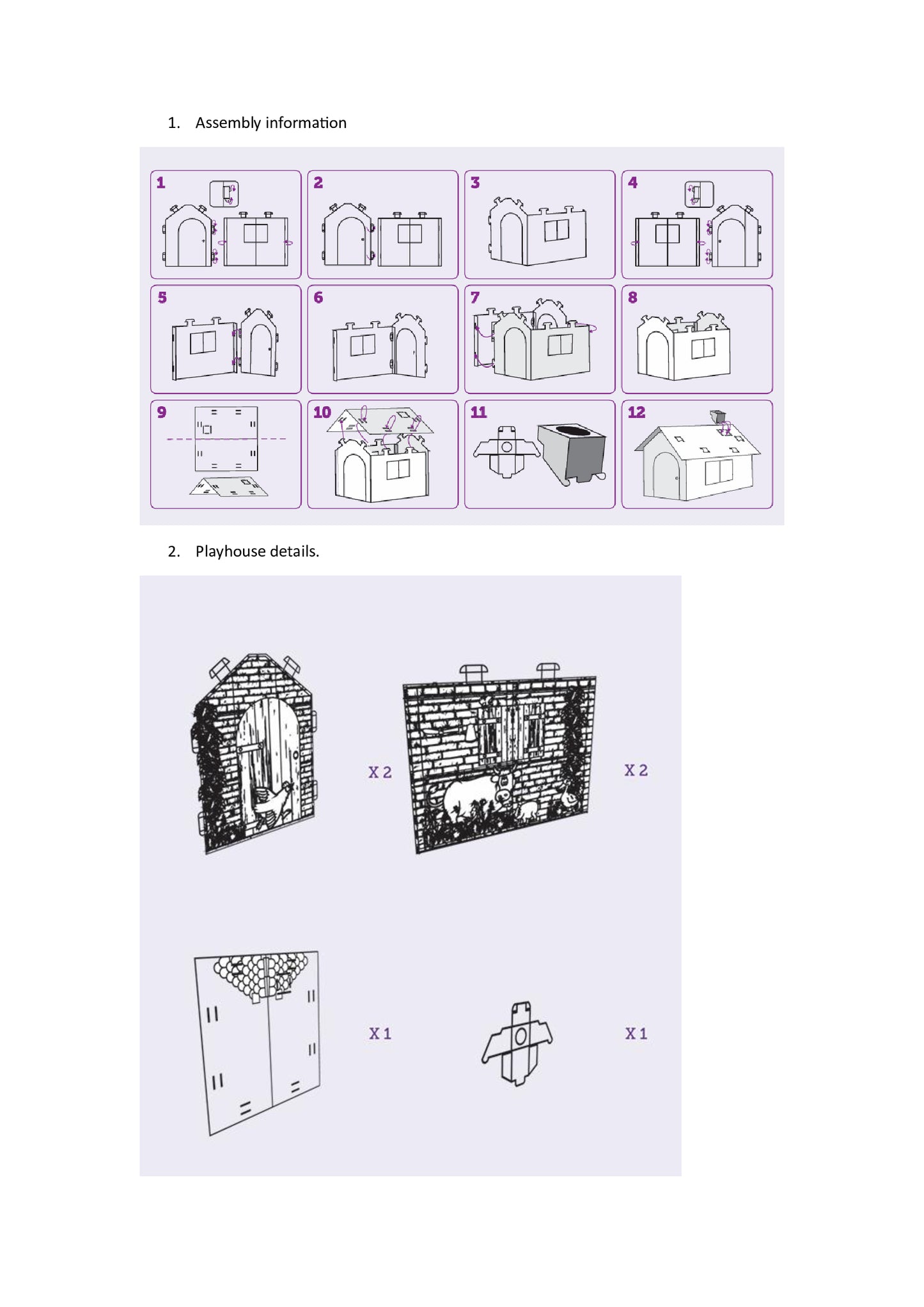 1. Assembly information

1

2

3

4

5

6

7

8

9

10

11

12

2. Playhouse details.

X 2

X 2

X 1

X 1